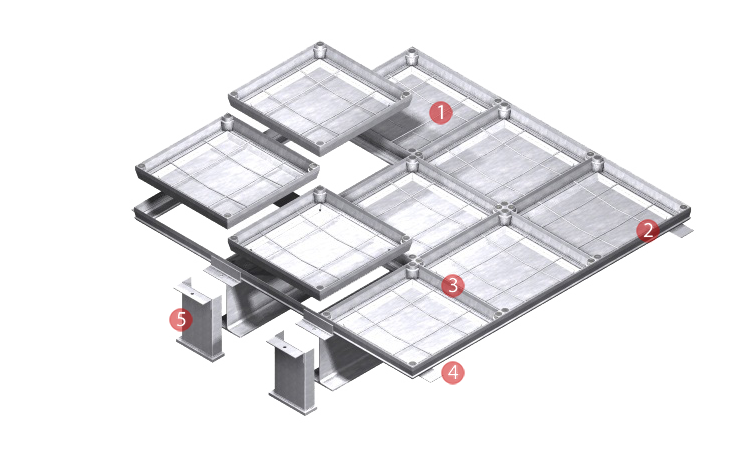 1
2
3
4
5